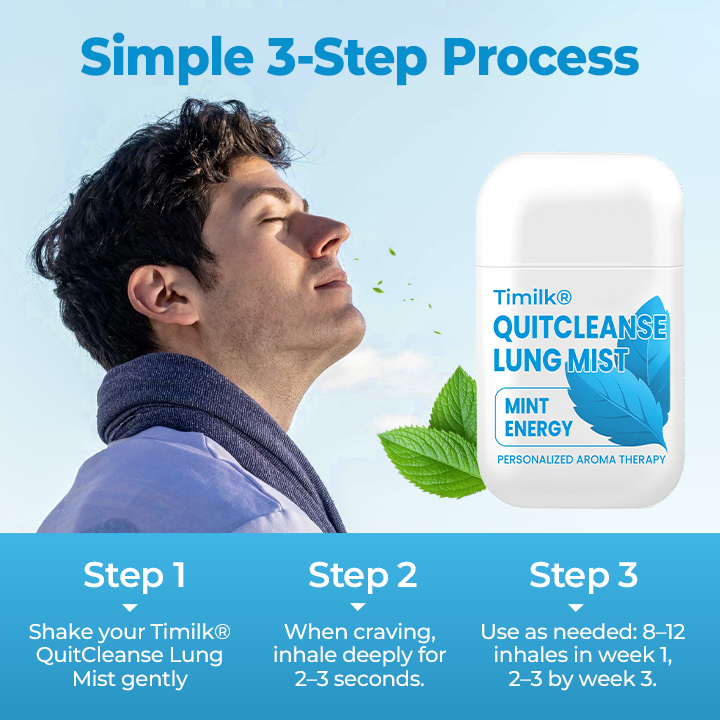 Simple 3-Step Process

Timilk®
QUITCLEANSE
LUNG MIST

MINT
ENERGY

PERSONALIZED AROMA THERAPY

Step 1

Shake your Timilk® QuitCleanse Lung Mist gently

Step 2

When craving, inhale deeply for 2–3 seconds.

Step 3

Use as needed: 8–12 inhales in week 1, 2–3 by week 3.