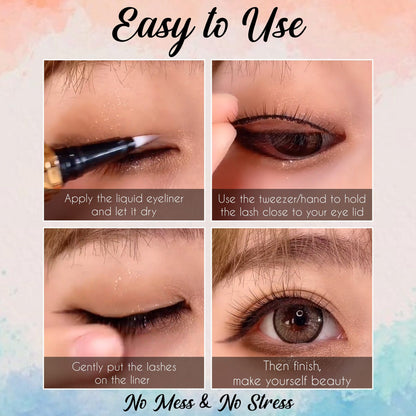 Easy to Use

Apply the liquid eyeliner and let it dry

Use the tweezer/hand to hold the lash close to your eye lid

Gently put the lashes on the liner

Then finish, make yourself beauty

No Mess & No Stress